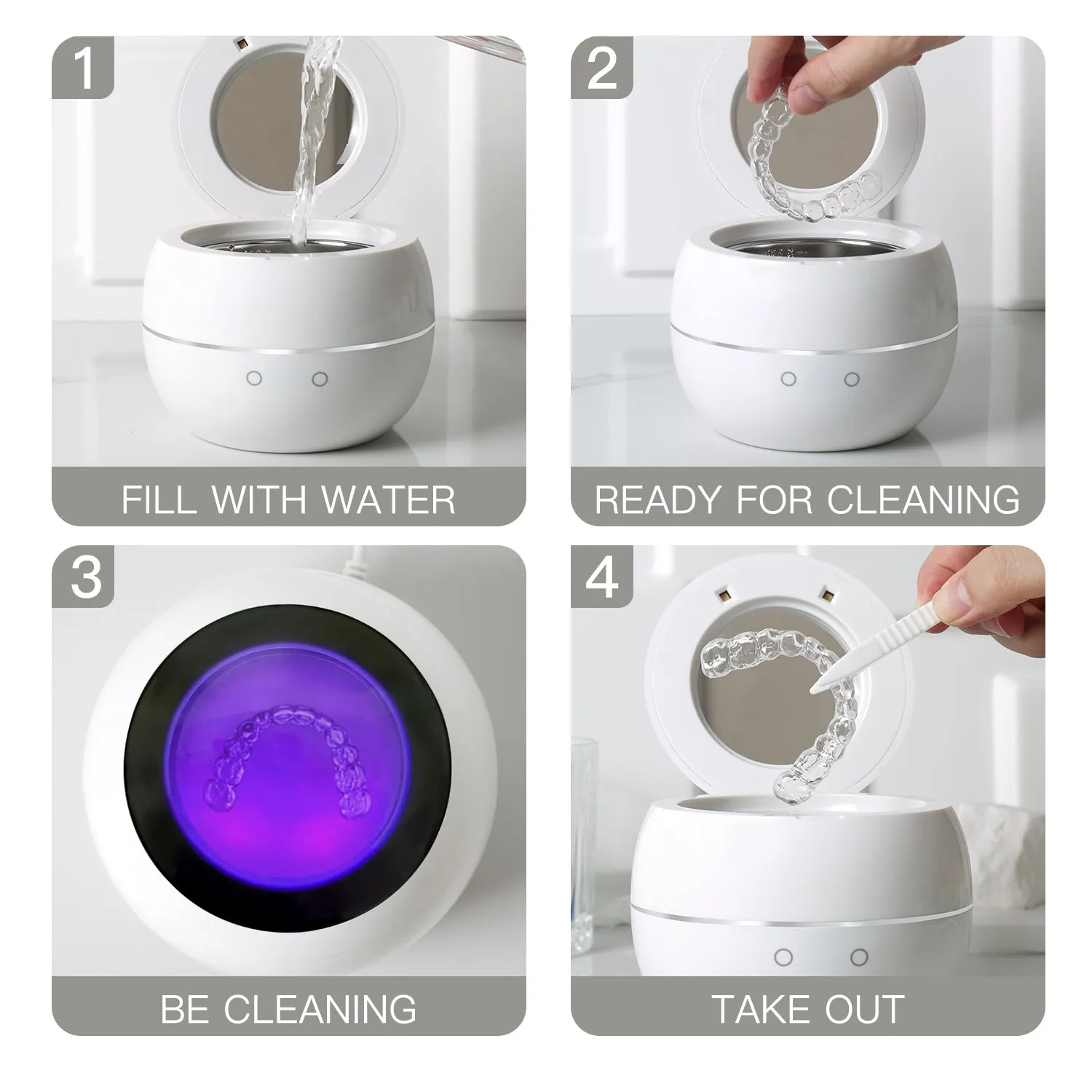 1

FILL WITH WATER

2

READY FOR CLEANING

3

BE CLEANING

4

TAKE OUT